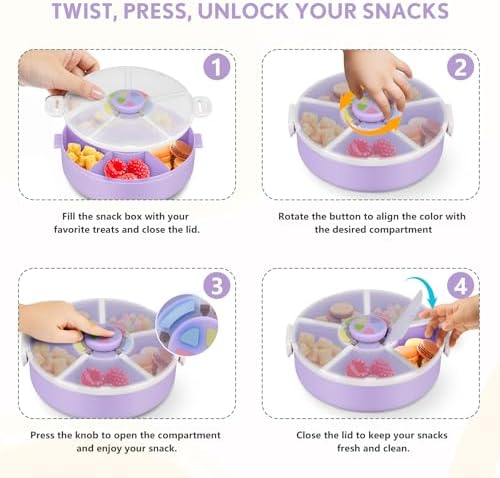 TWIST, PRESS, UNLOCK YOUR SNACKS

1

Fill the snack box with your favorite treats and close the lid.

2

Rotate the button to align the color with the desired compartment

3

Press the knob to open the compartment and enjoy your snack.

4

Close the lid to keep your snacks fresh and clean.